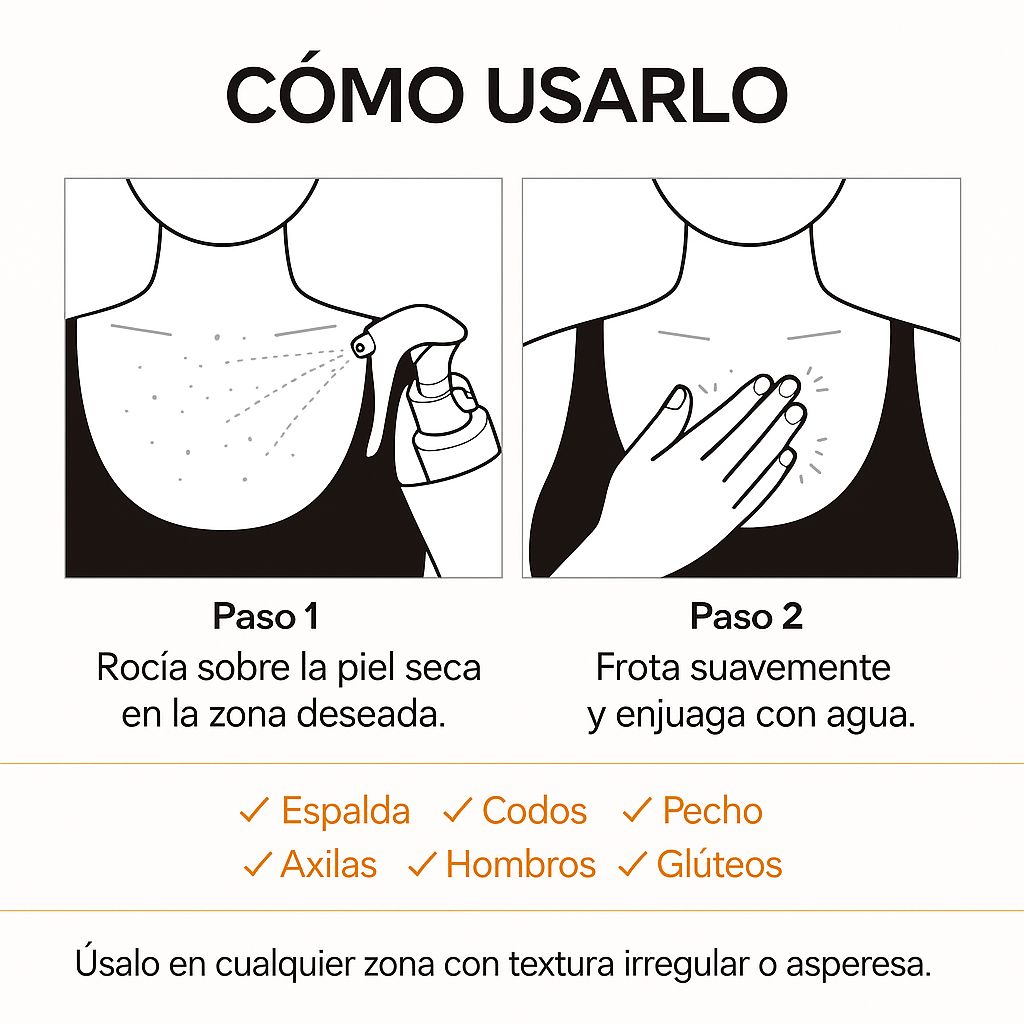 CÓMO USARLO

Paso 1
Rocía sobre la piel seca en la zona deseada.

Paso 2
Frota suavemente y enjuaga con agua.

✓ Espalda ✓ Codos ✓ Pecho
✓ Axilas ✓ Hombros ✓ Glúteos

Úsalo en cualquier zona con textura irregular o asperesa.