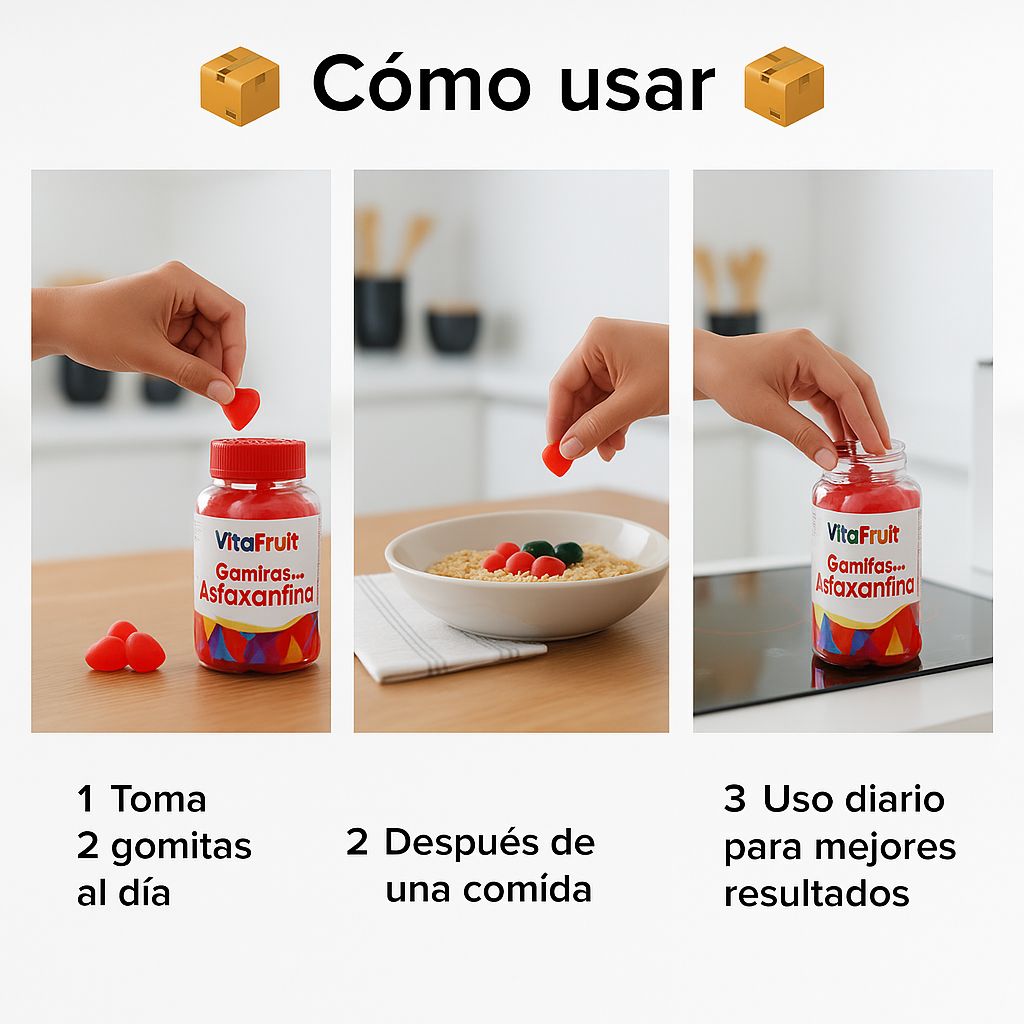 Cómo usar

VitaFruit
Gamiras...
Asfaxanfina

VitaFruit
Gamifas...
Asfaxanfina

1 Toma
2 gomitas
al día

2 Después de
una comída

3 Uso diario
para mejores
resultados